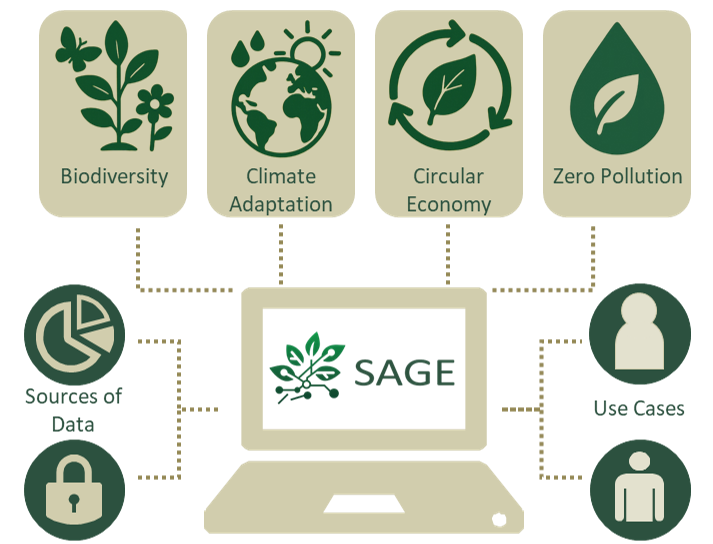 Biodiversity

Climate Adaptation

Circular Economy

Zero Pollution

Sources of Data

SAGE

Use Cases